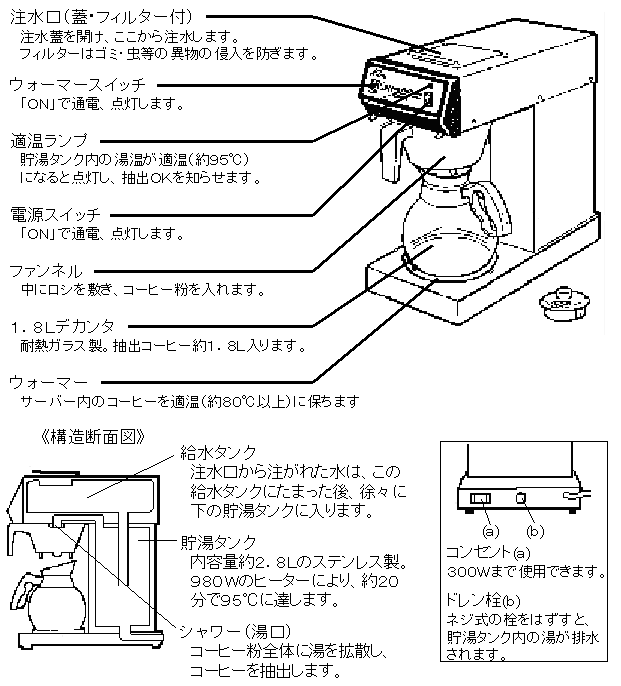 注水口(蓋・フィルター付)
注水蓋を開け、ここから注水します。
フィルターはゴミ・虫等の異物の侵入を防ぎます。

ウォーマースイッチ
「ON」で通電、点灯します。

適温ランプ
貯湯タンク内の湯温が適温(約95℃)になると点灯し、抽出OKを知らせます。

電源スイッチ
「ON」で通電、点灯します。

ファンネル
中にロシを敷き、コーヒー粉を入れます。

1.8Lデカンタ
耐熱ガラス製。抽出コーヒー約1.8L入ります。

ウォーマー
サーバー内のコーヒーを適温(約80℃以上)に保ちます

《構造断面図》

給水タンク
注水口から注がれた水は、この給水タンクにたまった後、徐々に下の貯湯タンクに入ります。

貯湯タンク
内容量約2.8Lのステンレス製。980Wのヒーターにより、約20分で95℃に達します。

シャワー(湯口)
コーヒー粉全体に湯を拡散し、コーヒーを抽出します。

(a)
(b)

コンセント(a)
300Wまで使用できます。

ドレン栓(b)
ネジ式の栓をはずすと、貯湯タンク内の湯が排水されます。